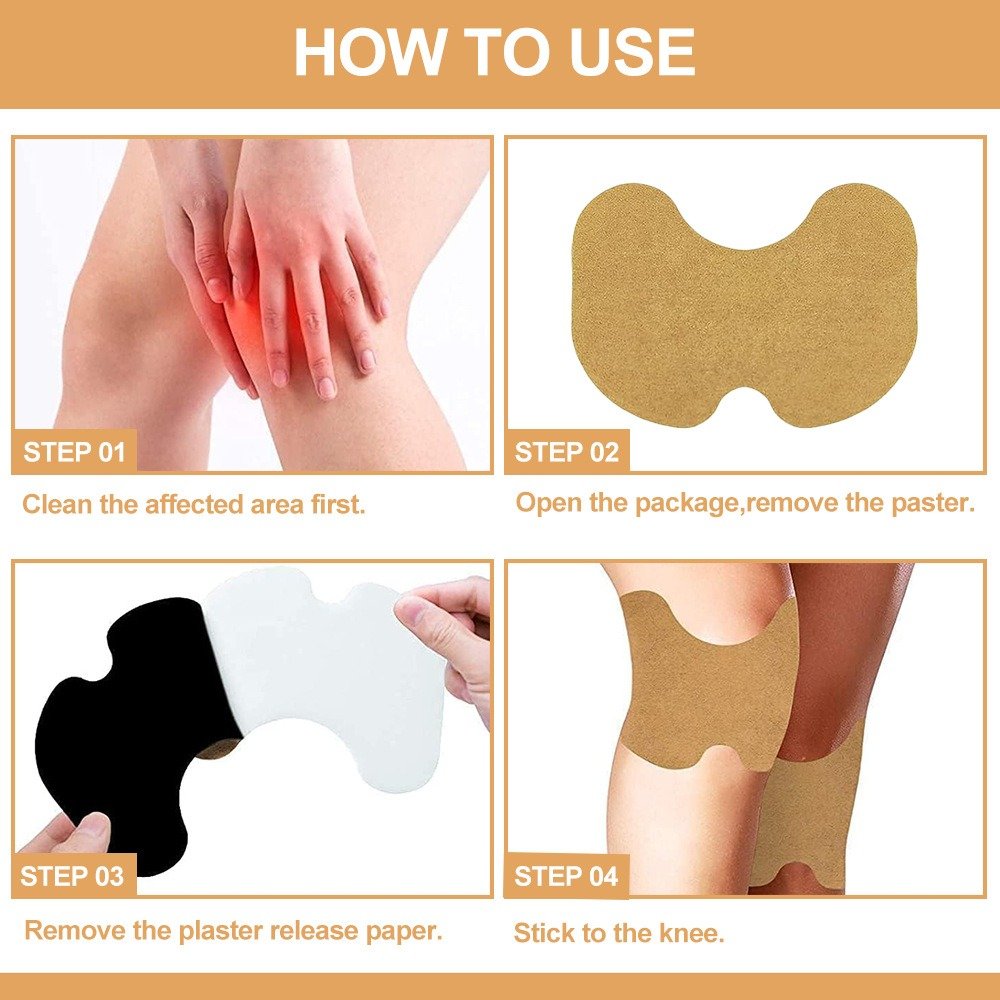 HOW TO USE

STEP 01

Clean the affected area first.

STEP 02

Open the package,remove the paster.

STEP 03

Remove the plaster release paper.

STEP 04

Stick to the knee.